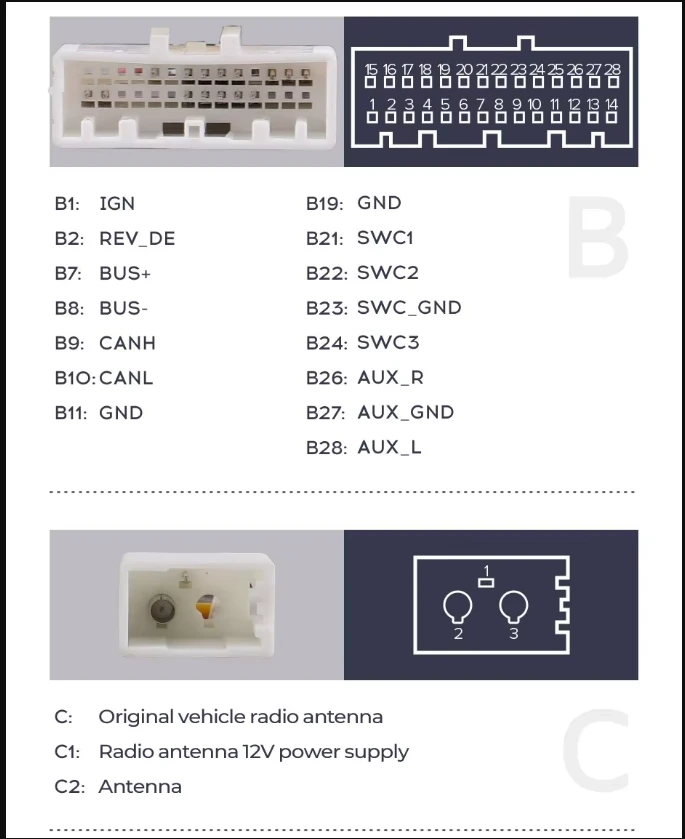 15 16 17 18 19 20 21 22 23 24 25 26 27 28
1 2 3 4 5 6 7 8 9 10 11 12 13 14

B1: IGN
B2: REV_DE
B7: BUS+
B8: BUS-
B9: CANH
B10: CANL
B11: GND

B19: GND
B21: SWC1
B22: SWC2
B23: SWC_GND
B24: SWC3
B26: AUX_R
B27: AUX_GND
B28: AUX_L

B

1
2 3

C: Original vehicle radio antenna
C1: Radio antenna 12V power supply
C2: Antenna

C