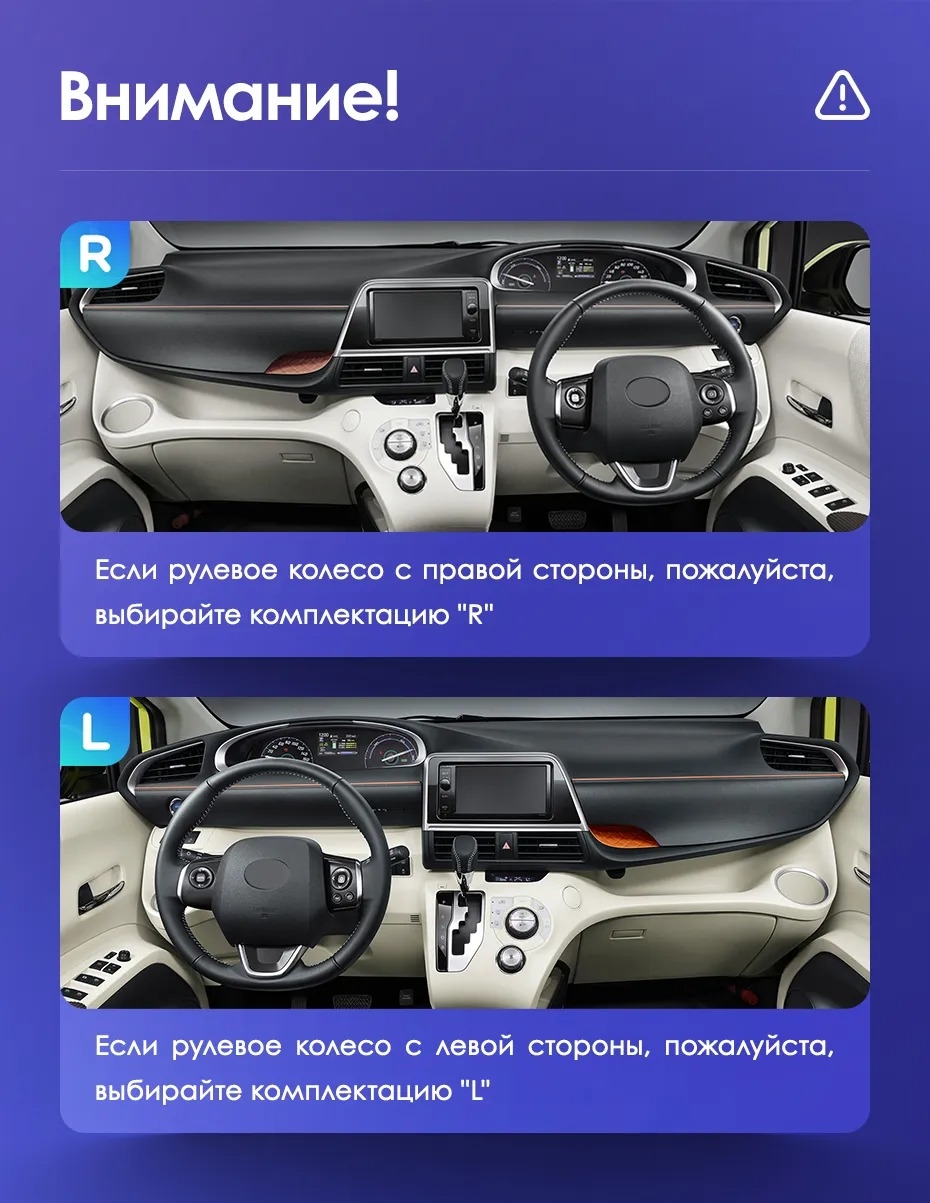 Внимание!

R

Если рулевое колесо с правой стороны, пожалуйста, выбирайте комплектацию "R"

L

Если рулевое колесо с левой стороны, пожалуйста, выбирайте комплектацию "L"